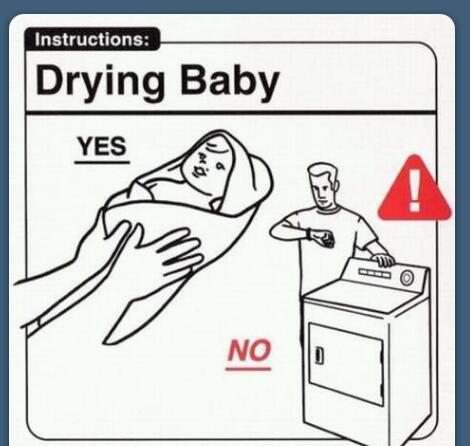 Instructions:
Drying Baby

YES

!

NO